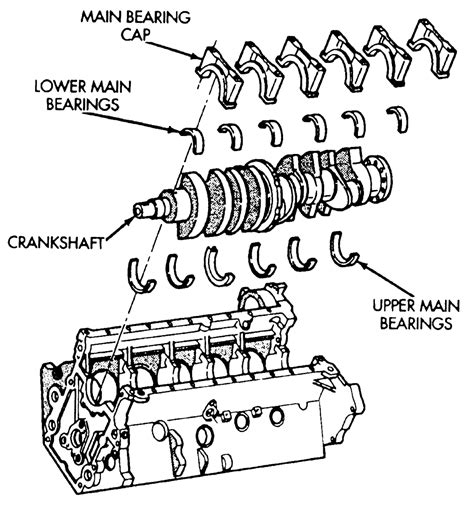 MAIN BEARING CAP

LOWER MAIN BEARINGS

CRANKSHAFT

UPPER MAIN BEARINGS