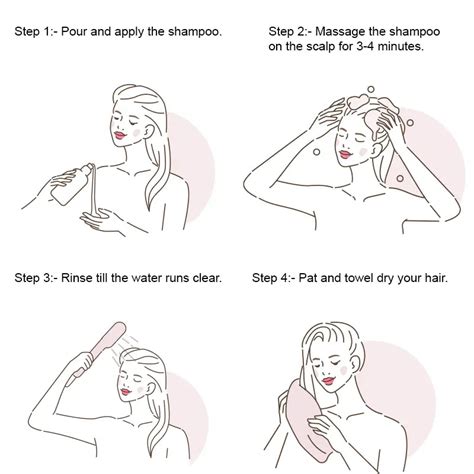 Step 1:- Pour and apply the shampoo.

Step 2:- Massage the shampoo on the scalp for 3-4 minutes.

Step 3:- Rinse till the water runs clear.

Step 4:- Pat and towel dry your hair.