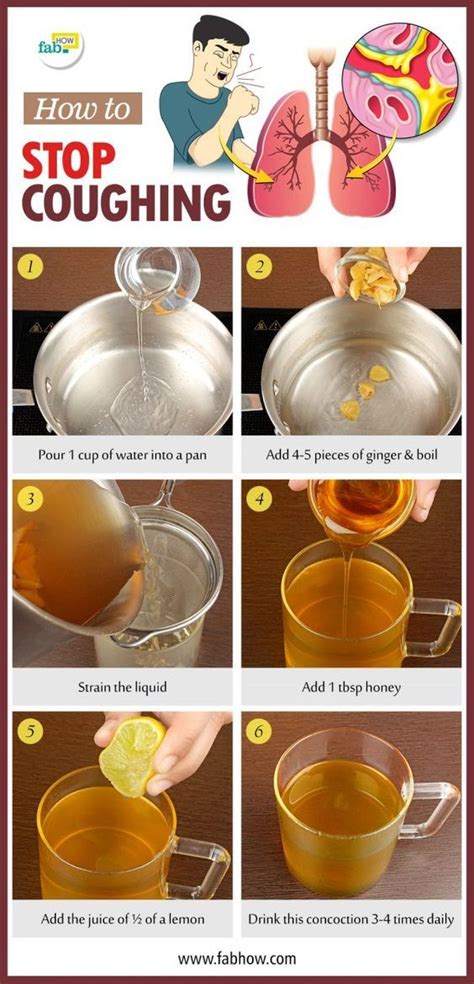 fab HOW

How to
STOP
COUGHING

1
Pour 1 cup of water into a pan

2
Add 4-5 pieces of ginger & boil

3
Strain the liquid

4
Add 1 tbsp honey

5
Add the juice of ½ of a lemon

6
Drink this concoction 3-4 times daily

www.fabhow.com