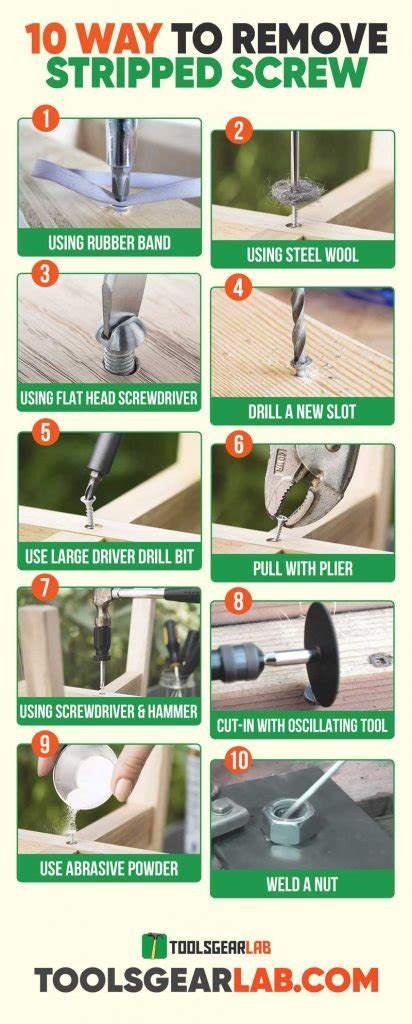 10 WAY TO REMOVE STRIPPED SCREW

1
USING RUBBER BAND

2
USING STEEL WOOL

3
USING FLAT HEAD SCREWDRIVER

4
DRILL A NEW SLOT

5
USE LARGE DRIVER DRILL BIT

6
PULL WITH PLIER

7
USING SCREWDRIVER & HAMMER

8
CUT-IN WITH OSCILLATING TOOL

9
USE ABRASIVE POWDER

10
WELD A NUT

TOOLSGEARLAB

TOOLSGEARLAB.COM