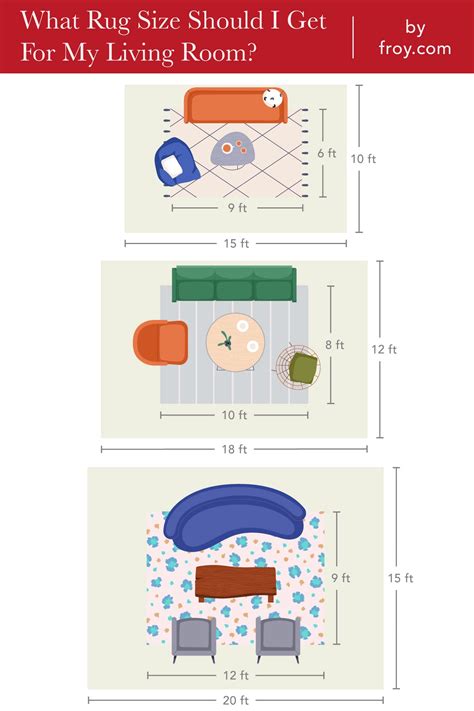 What Rug Size Should I Get For My Living Room?

by froy.com

6 ft

10 ft

9 ft

15 ft

8 ft

12 ft

10 ft

18 ft

9 ft

15 ft

12 ft

20 ft