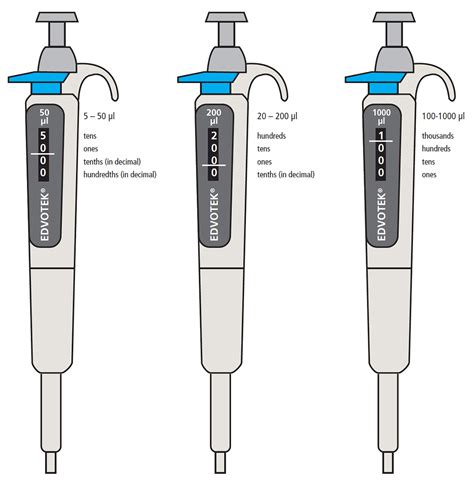 50 µl

5
0
0
0

EDVOTEK®

5 – 50 µl

tens
ones
tenths (in decimal)
hundredths (in decimal)

200 µl

2
0
0
0

EDVOTEK®

20 – 200 µl

hundreds
tens
ones
tenths (in decimal)

1000 µl

1
0
0
0

EDVOTEK®

100-1000 µl

thousands
hundreds
tens
ones