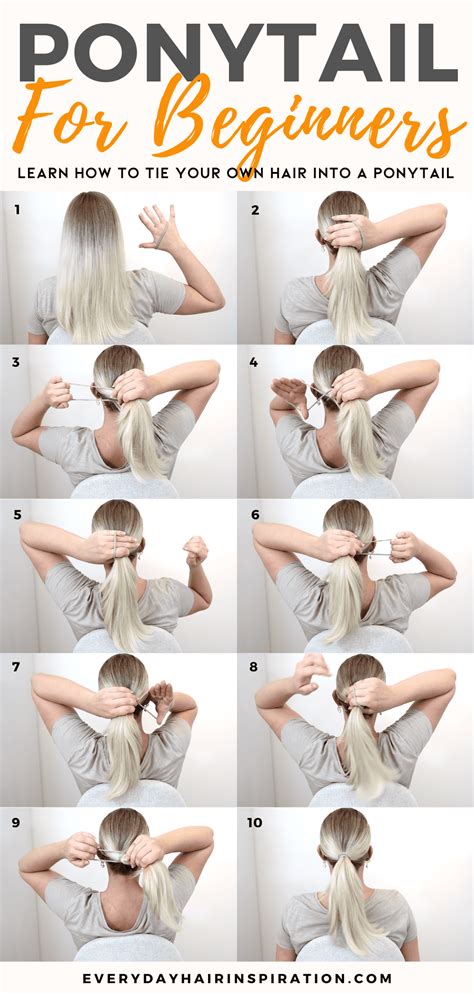 PONYTAIL
For Beginners
LEARN HOW TO TIE YOUR OWN HAIR INTO A PONYTAIL

1
2
3
4
5
6
7
8
9
10

EVERYDAYHAIRINSPIRATION.COM