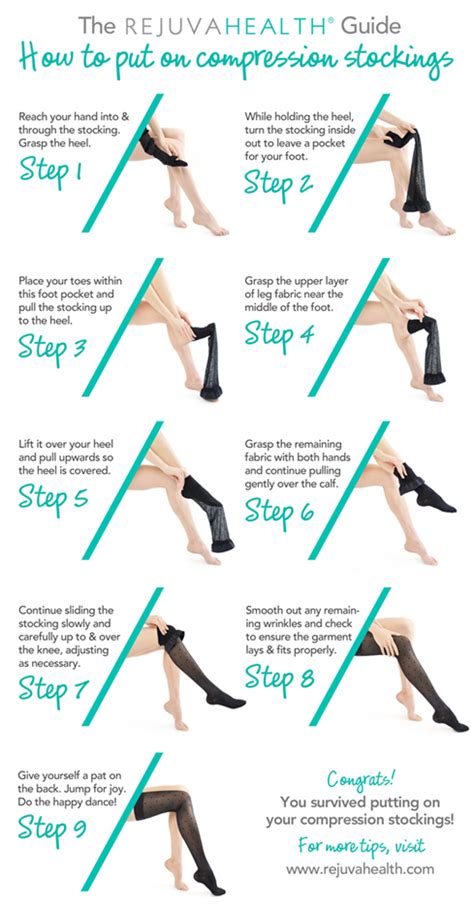 The REJUVAHEALTH® Guide
How to put on compression stockings

Reach your hand into & through the stocking. Grasp the heel.
Step 1

While holding the heel, turn the stocking inside out to leave a pocket for your foot.
Step 2

Place your toes within this foot pocket and pull the stocking up to the heel.
Step 3

Grasp the upper layer of leg fabric near the middle of the foot.
Step 4

Lift it over your heel and pull upwards so the heel is covered.
Step 5

Grasp the remaining fabric with both hands and continue pulling gently over the calf.
Step 6

Continue sliding the stocking slowly and carefully up to & over the knee, adjusting as necessary.
Step 7

Smooth out any remaining wrinkles and check to ensure the garment lays & fits properly.
Step 8

Give yourself a pat on the back. Jump for joy. Do the happy dance!
Step 9

Congrats!
You survived putting on your compression stockings!
For more tips, visit
www.rejuvahealth.com