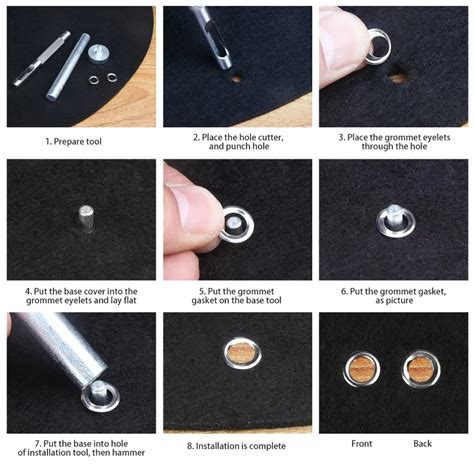 1. Prepare tool

2. Place the hole cutter, and punch hole

3. Place the grommet eyelets through the hole

4. Put the base cover into the grommet eyelets and lay flat

5. Put the grommet gasket on the base tool

6. Put the grommet gasket, as picture

7. Put the base into hole of installation tool, then hammer

8. Installation is complete

Front

Back