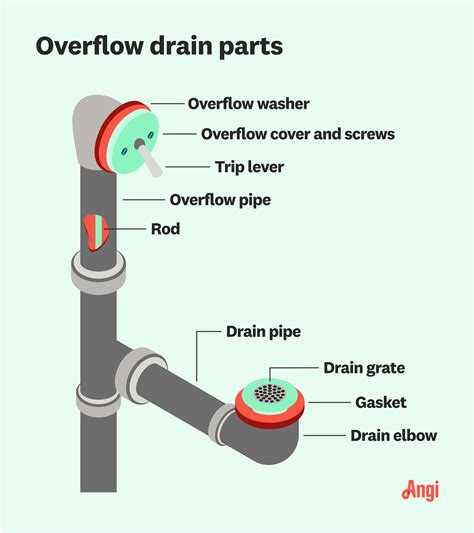 Overflow drain parts

Overflow washer

Overflow cover and screws

Trip lever

Overflow pipe

Rod

Drain pipe

Drain grate

Gasket

Drain elbow

Angi