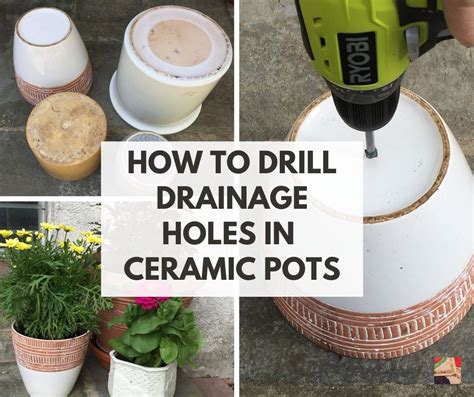 RYOBI

HOW TO DRILL DRAINAGE HOLES IN CERAMIC POTS