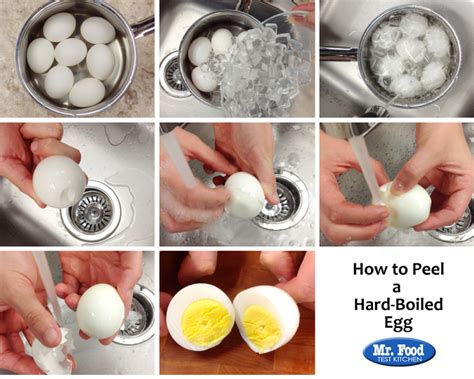 How to Peel a Hard-Boiled Egg

Mr. Food
TEST KITCHEN