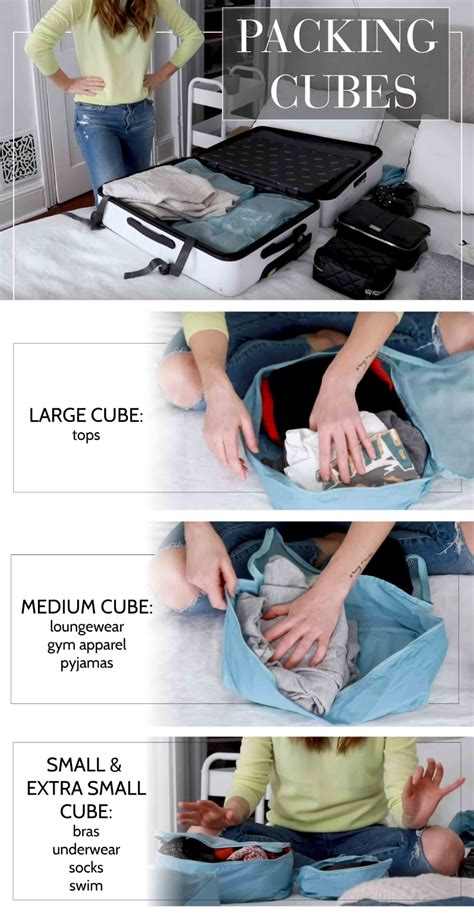 PACKING CUBES

LARGE CUBE:
tops

MEDIUM CUBE:
loungewear
gym apparel
pyjamas

SMALL & EXTRA SMALL CUBE:
bras
underwear
socks
swim