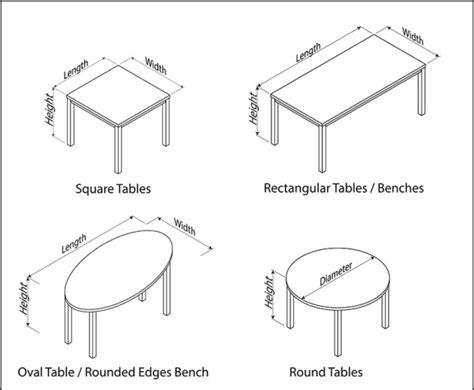 Length
Width
Height
Square Tables

Length
Width
Height
Rectangular Tables / Benches

Length
Width
Height
Oval Table / Rounded Edges Bench

Diameter
Height
Round Tables