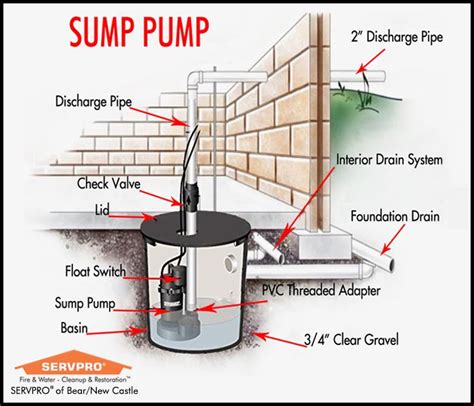 SUMP PUMP

2" Discharge Pipe

Discharge Pipe

Interior Drain System

Check Valve

Lid

Foundation Drain

Float Switch

PVC Threaded Adapter

Sump Pump

Basin

3/4" Clear Gravel

SERVPRO®
Fire & Water - Cleanup & Restoration™
SERVPRO® of Bear/New Castle