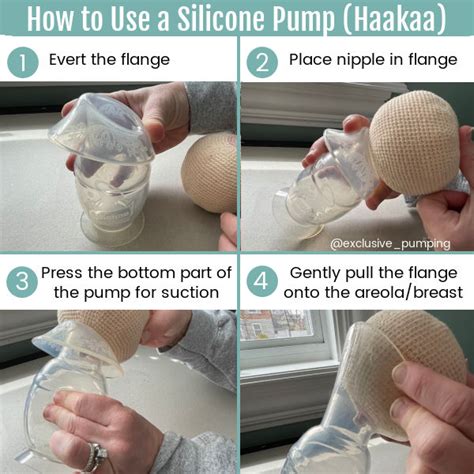 How to Use a Silicone Pump (Haakaa)

1 Evert the flange

2 Place nipple in flange

@exclusive_pumping

3 Press the bottom part of the pump for suction

4 Gently pull the flange onto the areola/breast