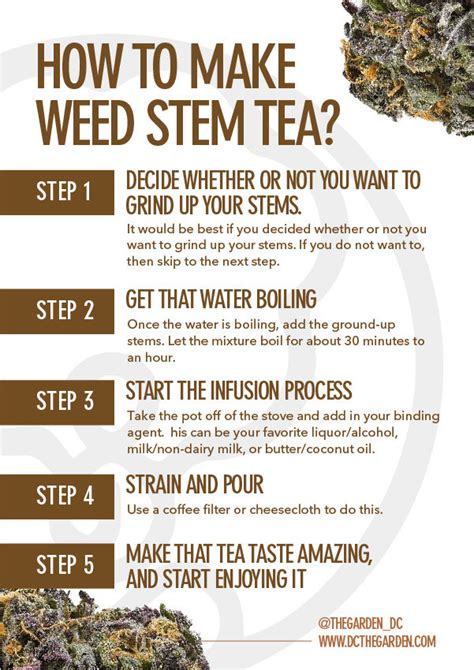 HOW TO MAKE WEED STEM TEA?

STEP 1

DECIDE WHETHER OR NOT YOU WANT TO GRIND UP YOUR STEMS.

It would be best if you decided whether or not you want to grind up your stems. If you do not want to, then skip to the next step.

STEP 2

GET THAT WATER BOILING

Once the water is boiling, add the ground-up stems. Let the mixture boil for about 30 minutes to an hour.

STEP 3

START THE INFUSION PROCESS

Take the pot off of the stove and add in your binding agent. his can be your favorite liquor/alcohol, milk/non-dairy milk, or butter/coconut oil.

STEP 4

STRAIN AND POUR

Use a coffee filter or cheesecloth to do this.

STEP 5

MAKE THAT TEA TASTE AMAZING, AND START ENJOYING IT

@THEGARDEN_DC
WWW.DCTHEGARDEN.COM