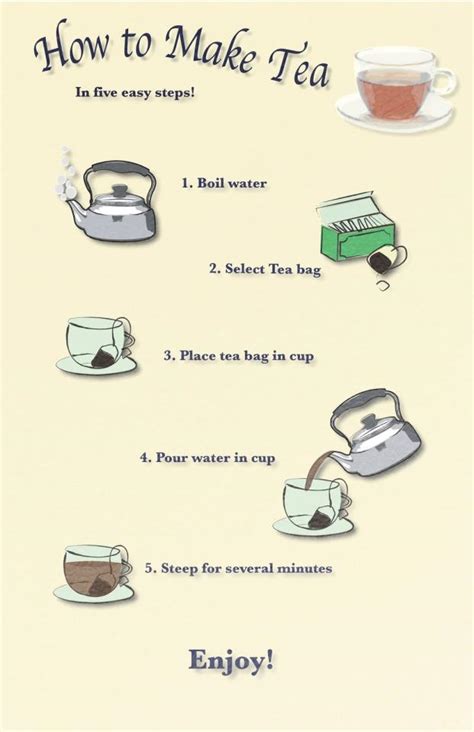 How to Make Tea

In five easy steps!

1. Boil water

2. Select Tea bag

3. Place tea bag in cup

4. Pour water in cup

5. Steep for several minutes

Enjoy!