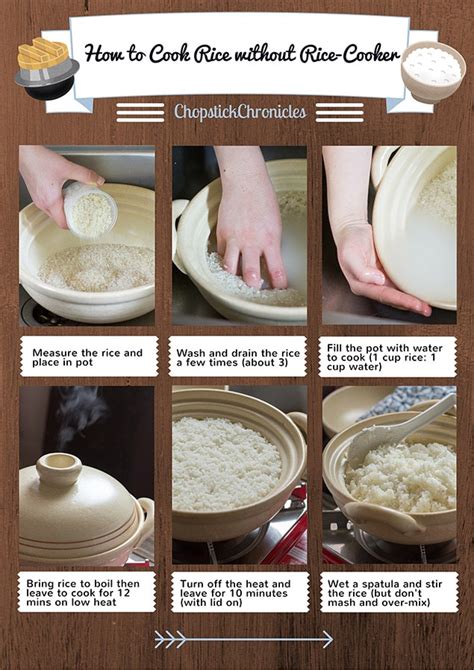 How to Cook Rice without Rice-Cooker

ChopstickChronicles

Measure the rice and place in pot

Wash and drain the rice a few times (about 3)

Fill the pot with water to cook (1 cup rice: 1 cup water)

Bring rice to boil then leave to cook for 12 mins on low heat

Turn off the heat and leave for 10 minutes (with lid on)

Wet a spatula and stir the rice (but don't mash and over-mix)