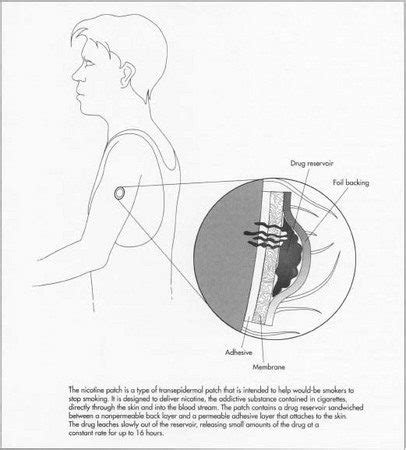 Drug reservoir

Foil backing

Adhesive

Membrane

The nicotine patch is a type of transepidermal patch that is intended to help would-be smokers to stop smoking. It is designed to deliver nicotine, the addictive substance contained in cigarettes, directly through the skin and into the blood stream. The patch contains a drug reservoir sandwiched between a nonpermeable back layer and a permeable adhesive layer that attaches to the skin. The drug leaches slowly out of the reservoir, releasing small amounts of the drug at a constant rate for up to 16 hours.