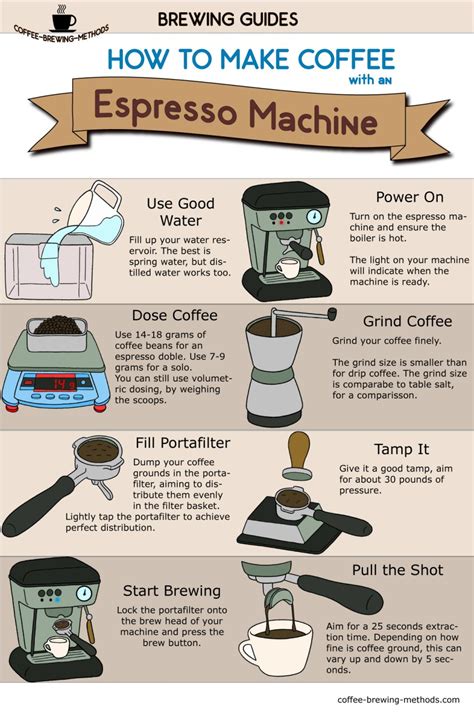 COFFEE-BREWING-METHODS

BREWING GUIDES

HOW TO MAKE COFFEE with an

Espresso Machine

Use Good Water

Fill up your water reservoir. The best is spring water, but distilled water works too.

Power On

Turn on the espresso machine and ensure the boiler is hot.

The light on your machine will indicate when the machine is ready.

Dose Coffee

Use 14-18 grams of coffee beans for an espresso doble. Use 7-9 grams for a solo. You can still use volumetric dosing, by weighing the scoops.

14 g

Grind Coffee

Grind your coffee finely.

The grind size is smaller than for drip coffee. The grind size is comparabe to table salt, for a comparisson.

Fill Portafilter

Dump your coffee grounds in the portafilter, aiming to distribute them evenly in the filter basket. Lightly tap the portafilter to achieve perfect distribution.

Tamp It

Give it a good tamp, aim for about 30 pounds of pressure.

Start Brewing

Lock the portafilter onto the brew head of your machine and press the brew button.

Pull the Shot

Aim for a 25 seconds extraction time. Depending on how fine is coffee ground, this can vary up and down by 5 seconds.

coffee-brewing-methods.com