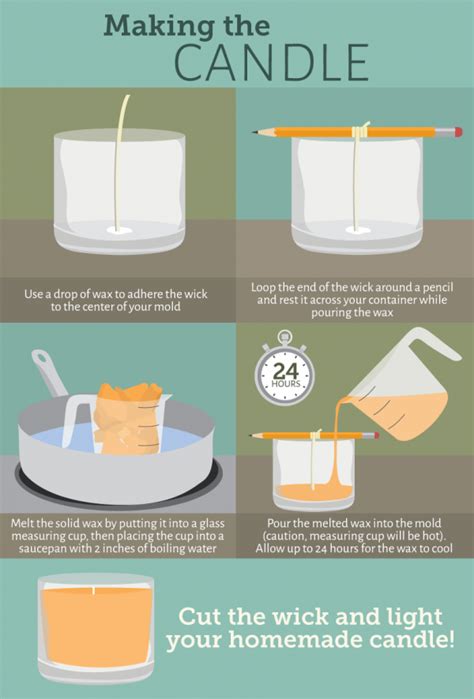 Making the CANDLE

Use a drop of wax to adhere the wick to the center of your mold

Loop the end of the wick around a pencil and rest it across your container while pouring the wax

24 HOURS

Melt the solid wax by putting it into a glass measuring cup, then placing the cup into a saucepan with 2 inches of boiling water

Pour the melted wax into the mold (caution, measuring cup will be hot). Allow up to 24 hours for the wax to cool

Cut the wick and light your homemade candle!