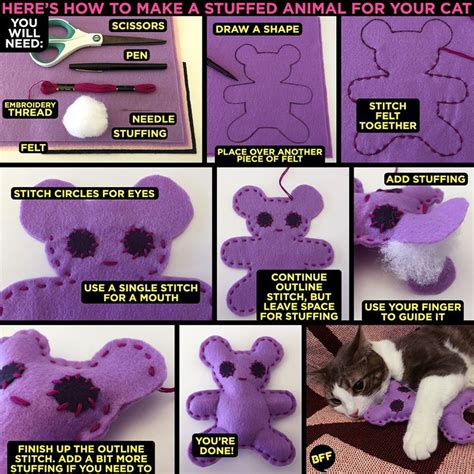 HERE'S HOW TO MAKE A STUFFED ANIMAL FOR YOUR CAT

YOU WILL NEED:
SCISSORS
PEN
EMBROIDERY THREAD
NEEDLE
STUFFING
FELT

DRAW A SHAPE
PLACE OVER ANOTHER PIECE OF FELT

STITCH FELT TOGETHER

STITCH CIRCLES FOR EYES
USE A SINGLE STITCH FOR A MOUTH

CONTINUE OUTLINE STITCH, BUT LEAVE SPACE FOR STUFFING

ADD STUFFING
USE YOUR FINGER TO GUIDE IT

FINISH UP THE OUTLINE STITCH. ADD A BIT MORE STUFFING IF YOU NEED TO

YOU'RE DONE!

BFF