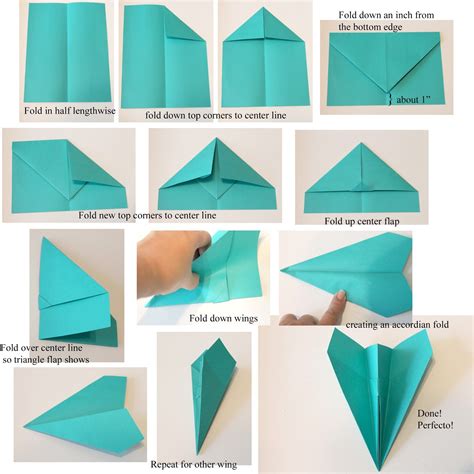 Fold in half lengthwise

fold down top corners to center line

Fold down an inch from the bottom edge

about 1"

Fold new top corners to center line

Fold up center flap

Fold over center line so triangle flap shows

Fold down wings

creating an accordian fold

Repeat for other wing

Done! Perfecto!