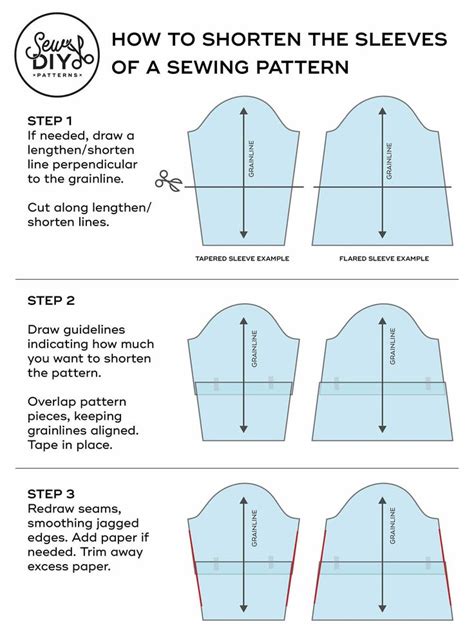 Sew DIY
PATTERNS

HOW TO SHORTEN THE SLEEVES OF A SEWING PATTERN

STEP 1
If needed, draw a lengthen/shorten line perpendicular to the grainline.

Cut along lengthen/shorten lines.

GRAINLINE
GRAINLINE

TAPERED SLEEVE EXAMPLE
FLARED SLEEVE EXAMPLE

STEP 2

Draw guidelines indicating how much you want to shorten the pattern.

Overlap pattern pieces, keeping grainlines aligned. Tape in place.

GRAINLINE
GRAINLINE

STEP 3
Redraw seams, smoothing jagged edges. Add paper if needed. Trim away excess paper.

GRAINLINE
GRAINLINE