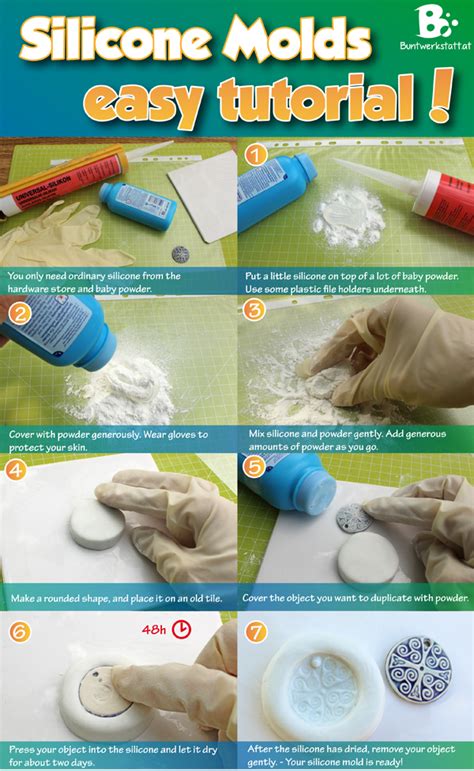 Silicone Molds
easy tutorial !

Buntwerkstattat

UNIVERSAL-SILIKON

You only need ordinary silicone from the hardware store and baby powder.

1
Put a little silicone on top of a lot of baby powder. Use some plastic file holders underneath.

2
Cover with powder generously. Wear gloves to protect your skin.

3
Mix silicone and powder gently. Add generous amounts of powder as you go.

4
Make a rounded shape, and place it on an old tile.

5
Cover the object you want to duplicate with powder.

6
48h
Press your object into the silicone and let it dry for about two days.

7
After the silicone has dried, remove your object gently. - Your silicone mold is ready!