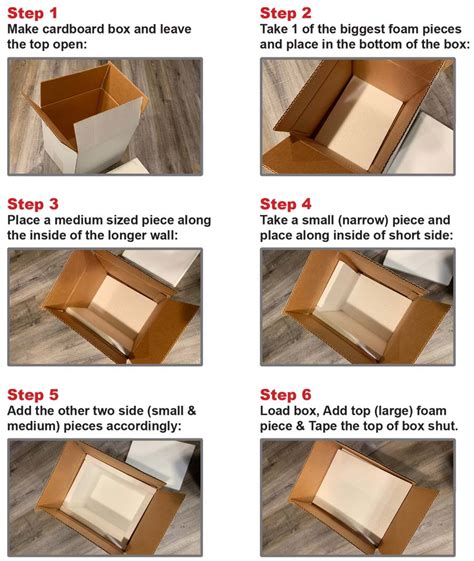 Step 1
Make cardboard box and leave the top open:

Step 2
Take 1 of the biggest foam pieces and place in the bottom of the box:

Step 3
Place a medium sized piece along the inside of the longer wall:

Step 4
Take a small (narrow) piece and place along inside of short side:

Step 5
Add the other two side (small & medium) pieces accordingly:

Step 6
Load box, Add top (large) foam piece & Tape the top of box shut.