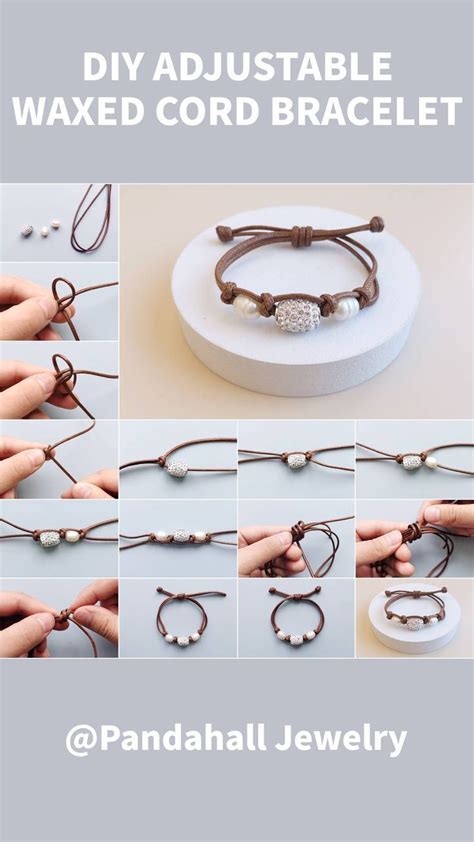 DIY ADJUSTABLE WAXED CORD BRACELET

@Pandahall Jewelry