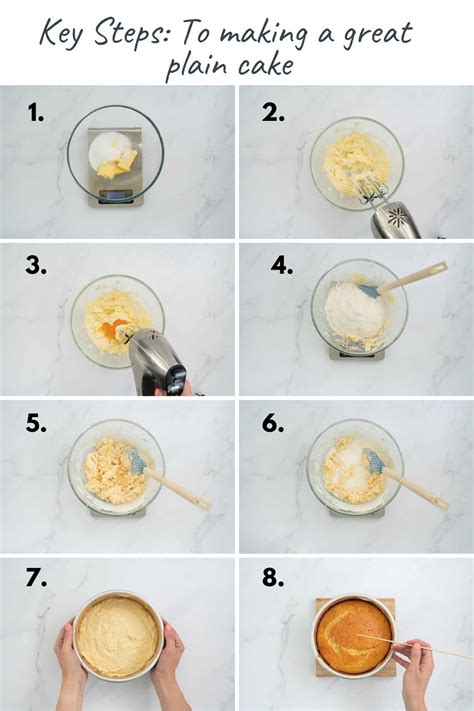 Key Steps: To making a great plain cake

1.

2.

3.

4.

5.

6.

7.

8.