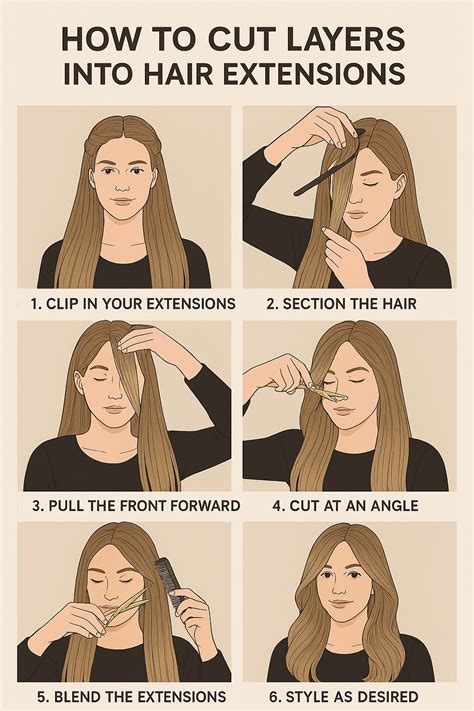 HOW TO CUT LAYERS INTO HAIR EXTENSIONS

1. CLIP IN YOUR EXTENSIONS

2. SECTION THE HAIR

3. PULL THE FRONT FORWARD

4. CUT AT AN ANGLE

5. BLEND THE EXTENSIONS

6. STYLE AS DESIRED