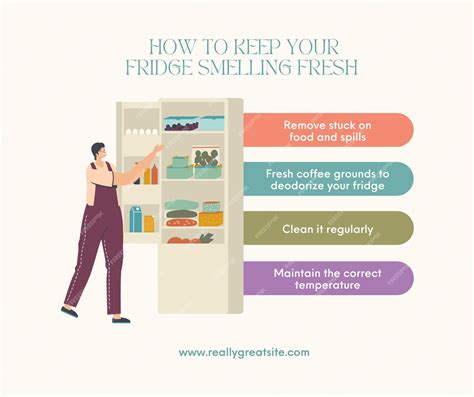 HOW TO KEEP YOUR FRIDGE SMELLING FRESH

Remove stuck on food and spills

Fresh coffee grounds to deodorize your fridge

Clean it regularly

Maintain the correct temperature

www.reallygreatsite.com