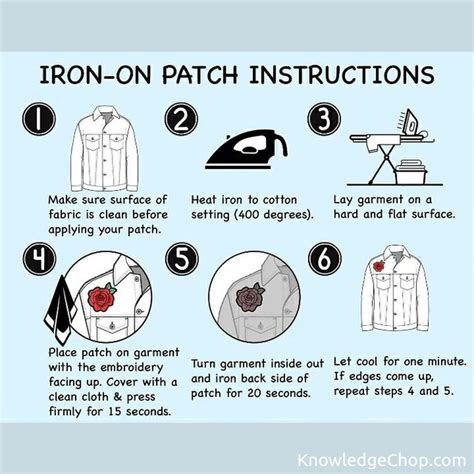 IRON-ON PATCH INSTRUCTIONS

1
Make sure surface of fabric is clean before applying your patch.

2
Heat iron to cotton setting (400 degrees).

3
Lay garment on a hard and flat surface.

4
Place patch on garment with the embroidery facing up. Cover with a clean cloth & press firmly for 15 seconds.

5
Turn garment inside out and iron back side of patch for 20 seconds.

6
Let cool for one minute. If edges come up, repeat steps 4 and 5.

KnowledgeChop.com