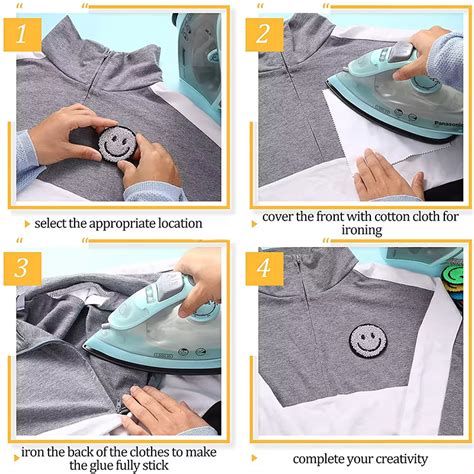 1

select the appropriate location

2

Panasonic

cover the front with cotton cloth for ironing

3

iron the back of the clothes to make the glue fully stick

4

complete your creativity