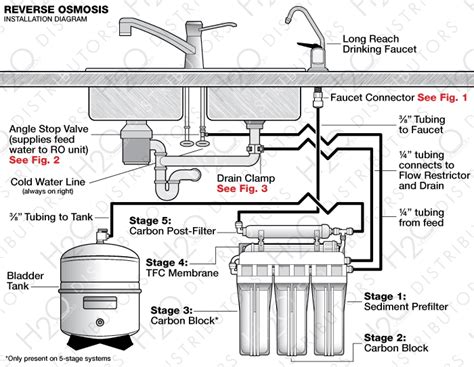 REVERSE OSMOSIS
INSTALLATION DIAGRAM

Long Reach Drinking Faucet

Faucet Connector See Fig. 1

⅜" Tubing to Faucet

¼" tubing connects to Flow Restrictor and Drain

¼" tubing from feed

Angle Stop Valve (supplies feed water to RO unit) See Fig. 2

Cold Water Line (always on right)

Drain Clamp See Fig. 3

⅜" Tubing to Tank

Stage 5: Carbon Post-Filter

Stage 4: TFC Membrane

Bladder Tank

Stage 3: Carbon Block*

Stage 1: Sediment Prefilter

Stage 2: Carbon Block

*Only present on 5-stage systems

H2O DISTRIBUTORS