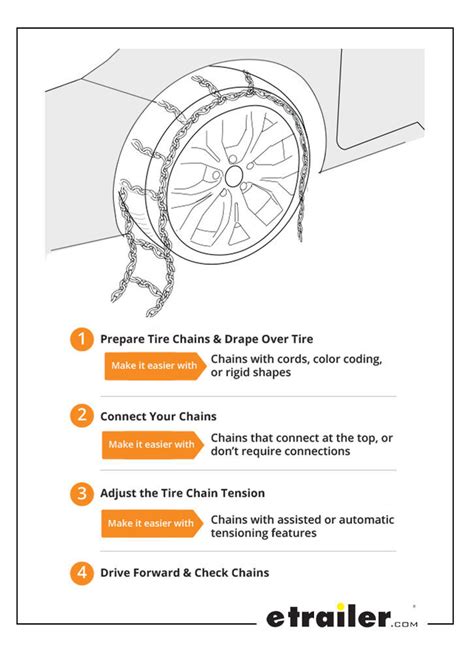 1 Prepare Tire Chains & Drape Over Tire

Make it easier with Chains with cords, color coding, or rigid shapes

2 Connect Your Chains

Make it easier with Chains that connect at the top, or don't require connections

3 Adjust the Tire Chain Tension

Make it easier with Chains with assisted or automatic tensioning features

4 Drive Forward & Check Chains

etrailer.com