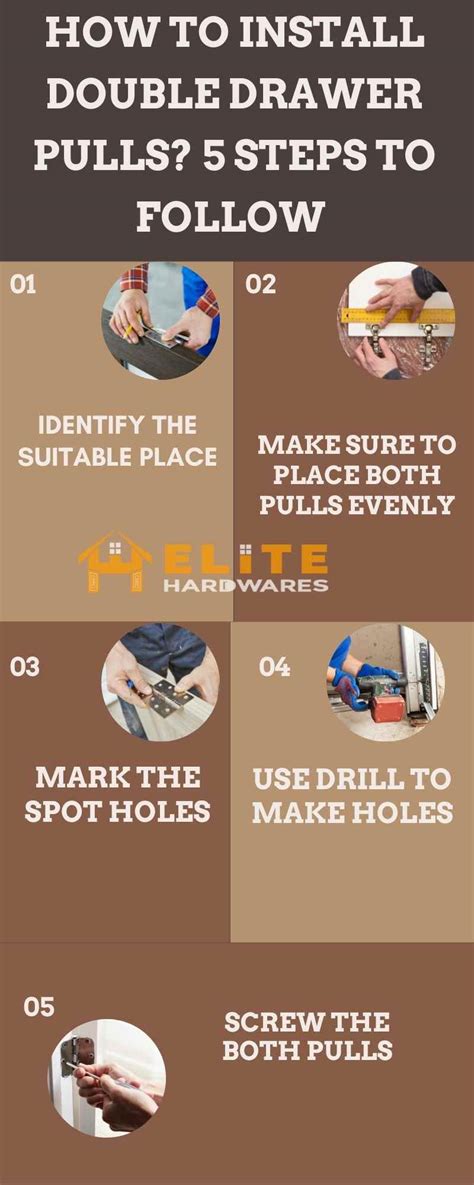 HOW TO INSTALL DOUBLE DRAWER PULLS? 5 STEPS TO FOLLOW

01

IDENTIFY THE SUITABLE PLACE

02

MAKE SURE TO PLACE BOTH PULLS EVENLY

ELITE HARDWARES

03

MARK THE SPOT HOLES

04

USE DRILL TO MAKE HOLES

05

SCREW THE BOTH PULLS