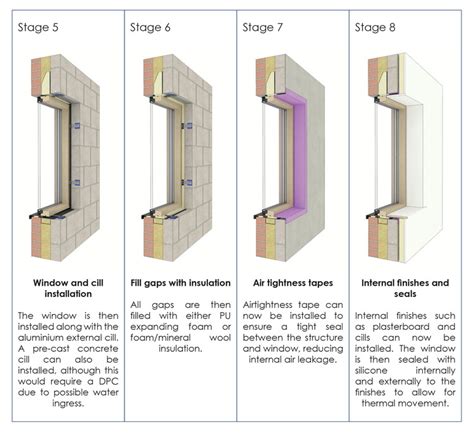 Stage 5

Window and cill installation

The window is then installed along with the aluminium external cill. A pre-cast concrete cill can also be installed, although this would require a DPC due to possible water ingress.

Stage 6

Fill gaps with insulation

All gaps are then filled with either PU expanding foam or foam/mineral wool insulation.

Stage 7

Air tightness tapes

Airtightness tape can now be installed to ensure a tight seal between the structure and window, reducing internal air leakage.

Stage 8

Internal finishes and seals

Internal finishes such as plasterboard and cills can now be installed. The window is then sealed with silicone internally and externally to the finishes to allow for thermal movement.