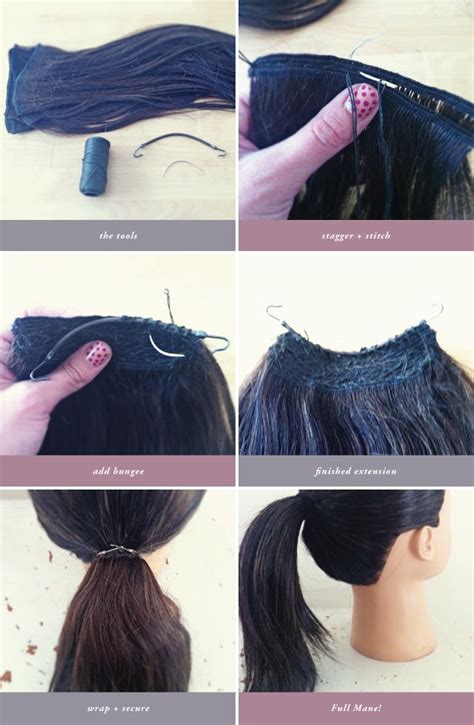 the tools

stagger + stitch

add bungee

finished extension

wrap + secure

Full Mane!