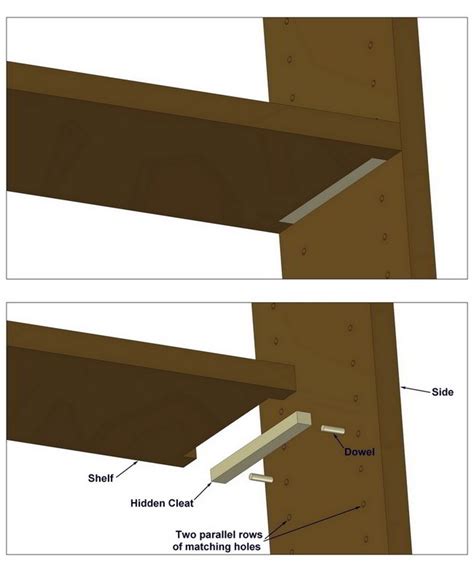 Side

Dowel

Shelf

Hidden Cleat

Two parallel rows of matching holes