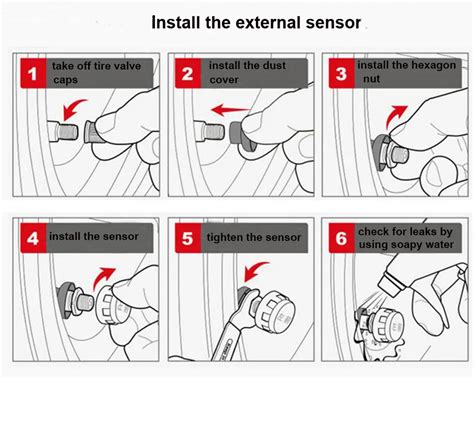 Install the external sensor

1 take off tire valve caps

2 install the dust cover

3 install the hexagon nut

4 install the sensor

5 tighten the sensor

6 check for leaks by using soapy water