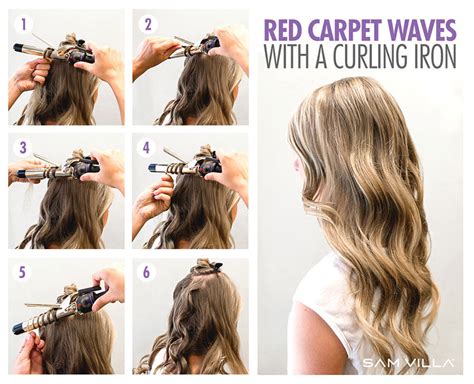 1

2

3

4

5

6

RED CARPET WAVES
WITH A CURLING IRON

SAM VILLA