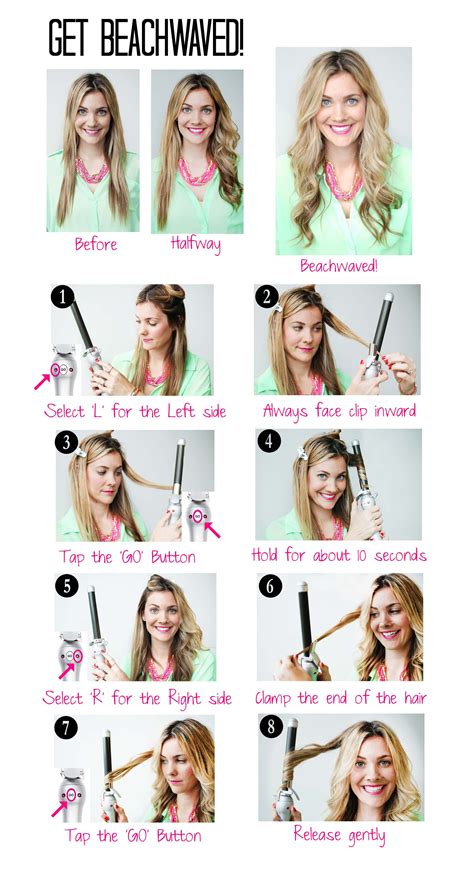 GET BEACHWAVED!

Before

Halfway

Beachwaved!

1

Select 'L' for the Left side

2

Always face clip inward

3

Tap the 'GO' Button

4

Hold for about 10 seconds

5

Select 'R' for the Right side

6

Clamp the end of the hair

7

Tap the 'GO' Button

8

Release gently