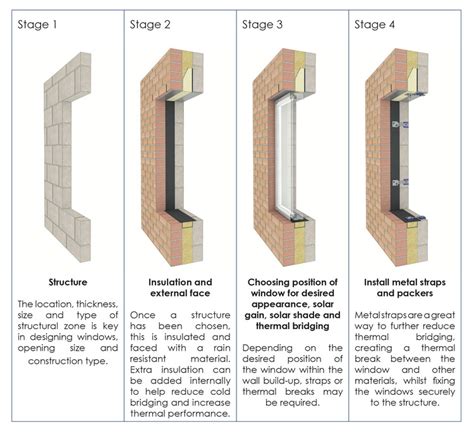 Stage 1

Structure

The location, thickness, size and type of structural zone is key in designing windows, opening size and construction type.

Stage 2

Insulation and external face

Once a structure has been chosen, this is insulated and faced with a rain resistant material. Extra insulation can be added internally to help reduce cold bridging and increase thermal performance.

Stage 3

Choosing position of window for desired appearance, solar gain, solar shade and thermal bridging

Depending on the desired position of the window within the wall build-up, straps or thermal breaks may be required.

Stage 4

Install metal straps and packers

Metal straps are a great way to further reduce thermal bridging, creating a thermal break between the window and other materials, whilst fixing the windows securely to the structure.