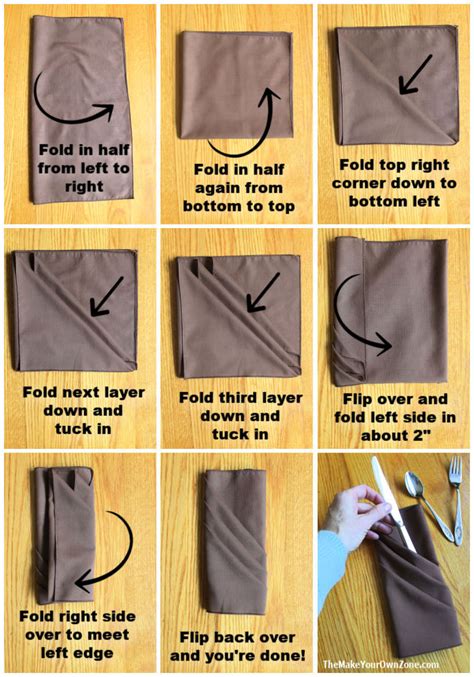 Fold in half from left to right

Fold in half again from bottom to top

Fold top right corner down to bottom left

Fold next layer down and tuck in

Fold third layer down and tuck in

Flip over and fold left side in about 2"

Fold right side over to meet left edge

Flip back over and you're done!

TheMakeYourOwnZone.com