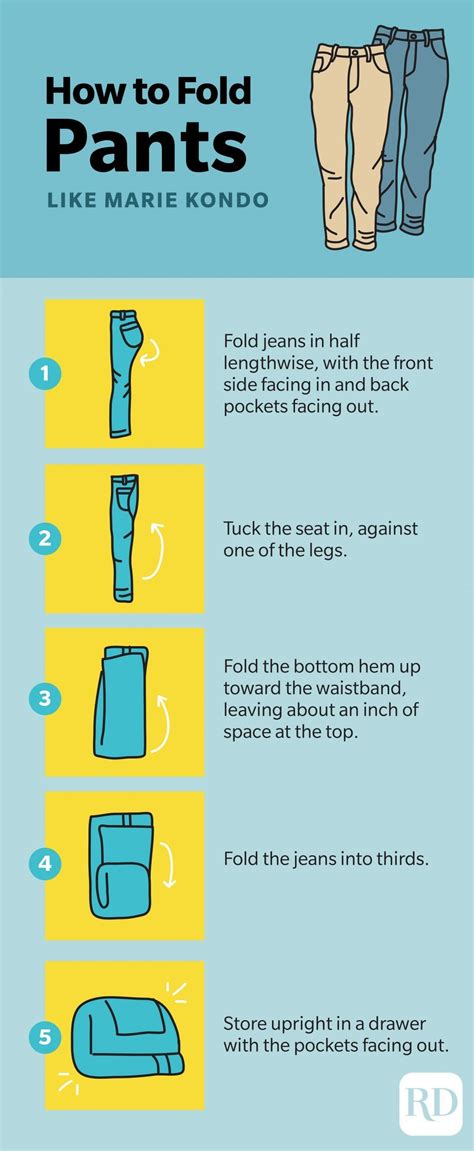 How to Fold Pants

LIKE MARIE KONDO

1

Fold jeans in half lengthwise, with the front side facing in and back pockets facing out.

2

Tuck the seat in, against one of the legs.

3

Fold the bottom hem up toward the waistband, leaving about an inch of space at the top.

4

Fold the jeans into thirds.

5

Store upright in a drawer with the pockets facing out.

RD