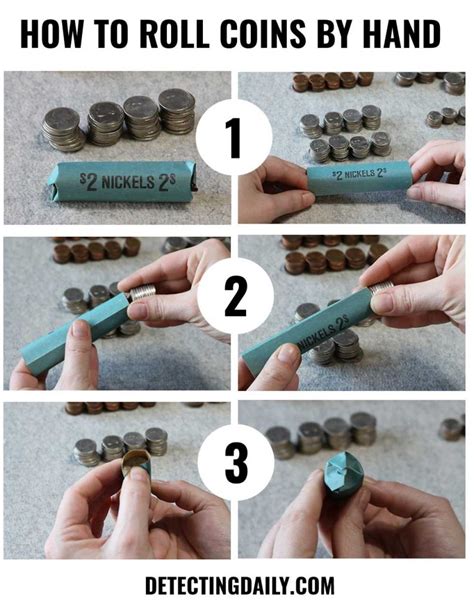 HOW TO ROLL COINS BY HAND

$2 NICKELS 2$

1

$2 NICKELS 2$

2

NICKELS 2$

3

DETECTINGDAILY.COM