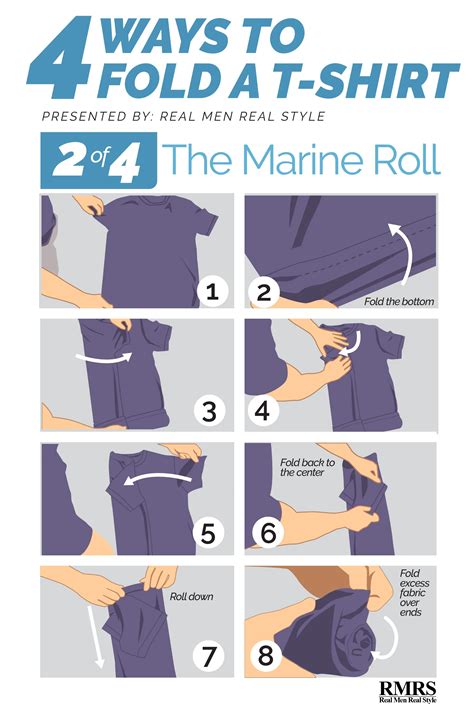 4 WAYS TO FOLD A T-SHIRT

PRESENTED BY: REAL MEN REAL STYLE

2 of 4 The Marine Roll

1

2

Fold the bottom

3

4

5

Fold back to the center

6

Roll down

7

Fold excess fabric over ends

8

RMRS
Real Men Real Style