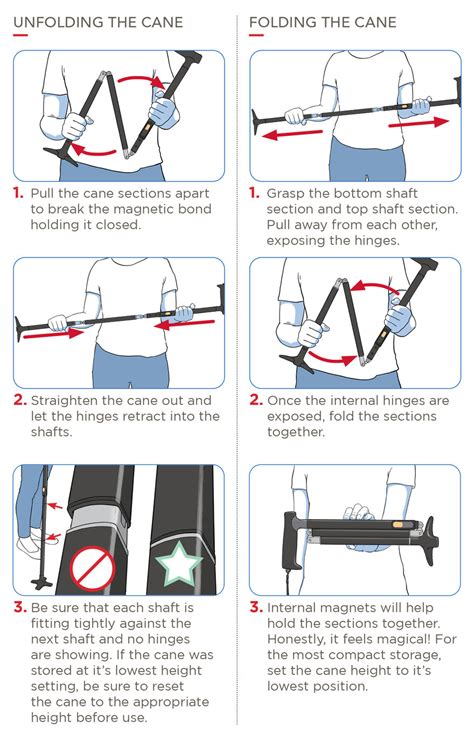 UNFOLDING THE CANE

1. Pull the cane sections apart to break the magnetic bond holding it closed.

2. Straighten the cane out and let the hinges retract into the shafts.

3. Be sure that each shaft is fitting tightly against the next shaft and no hinges are showing. If the cane was stored at it's lowest height setting, be sure to reset the cane to the appropriate height before use.

FOLDING THE CANE

1. Grasp the bottom shaft section and top shaft section. Pull away from each other, exposing the hinges.

2. Once the internal hinges are exposed, fold the sections together.

3. Internal magnets will help hold the sections together. Honestly, it feels magical! For the most compact storage, set the cane height to it's lowest position.