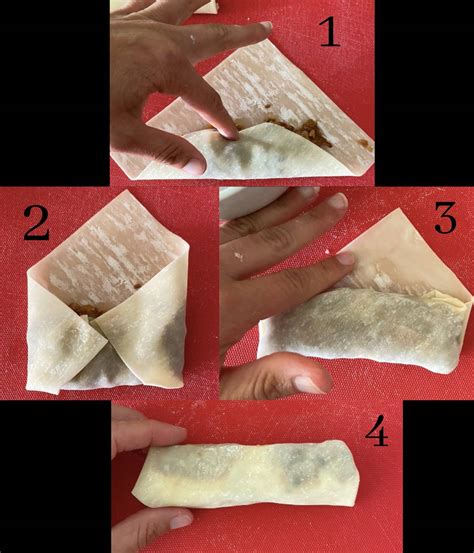 1

2

3

4