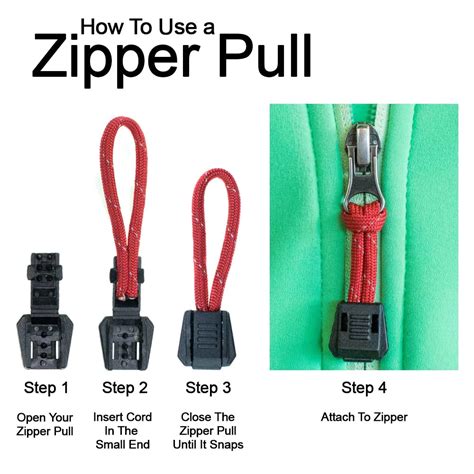 How To Use a
Zipper Pull

Step 1
Open Your Zipper Pull

Step 2
Insert Cord In The Small End

Step 3
Close The Zipper Pull Until It Snaps

Step 4
Attach To Zipper